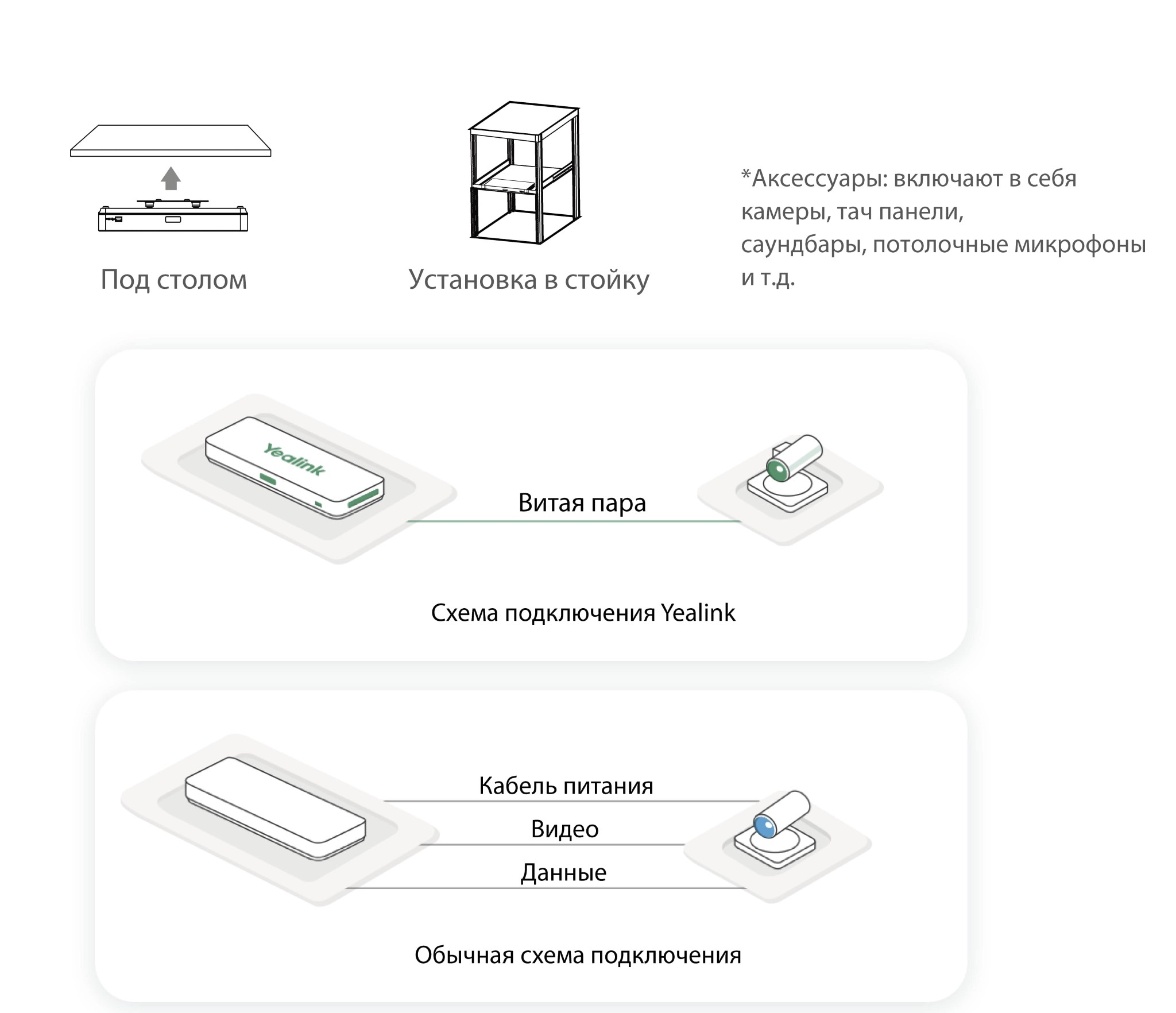 Под столом

Установка в стойку

*Аксессуары: включают в себя камеры, тач панели, саундбары, потолочные микрофоны и т.д.

Yealink

Витая пара

Схема подключения Yealink

Кабель питания

Видео

Данные

Обычная схема подключения