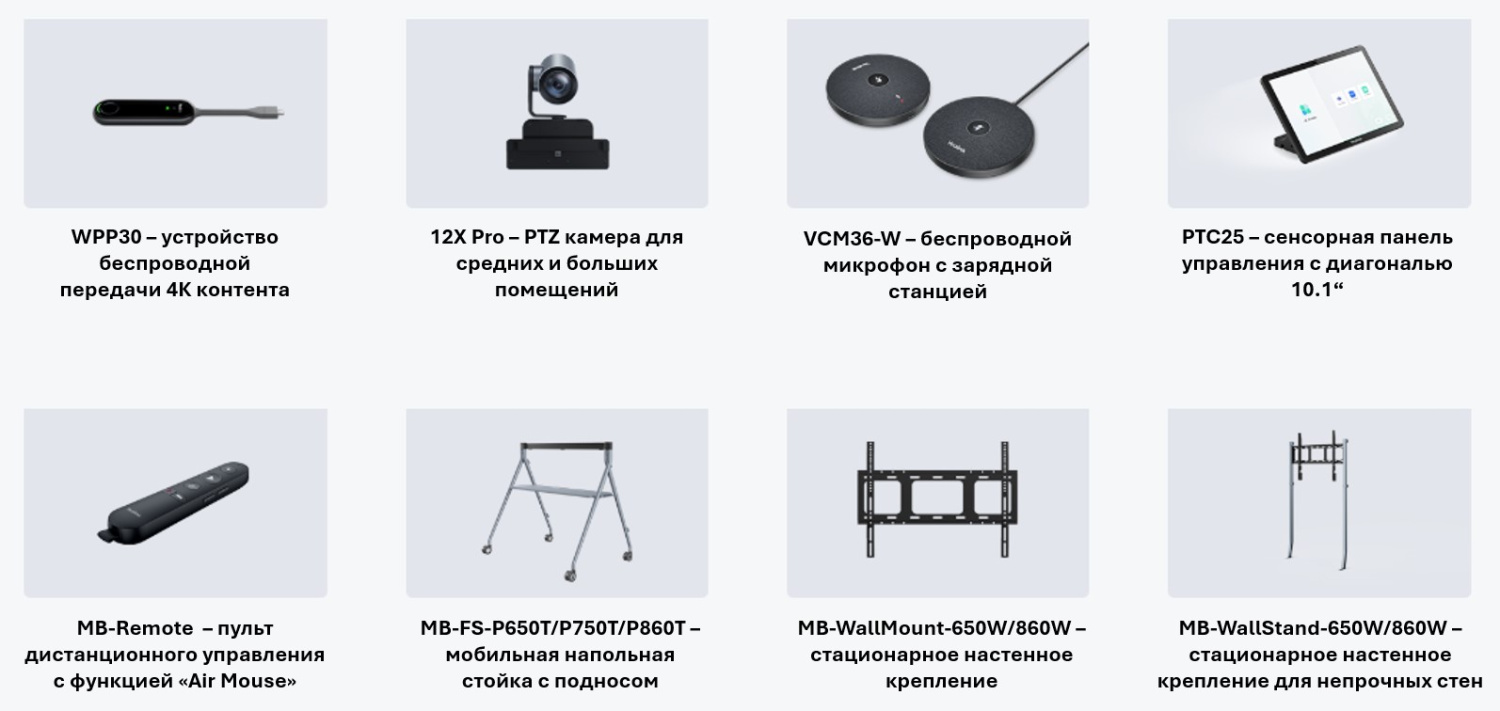 WPP30 – устройство беспроводной передачи 4K контента

12X Pro – PTZ камера для средних и больших помещений

VCM36-W – беспроводной микрофон с зарядной станцией

PTC25 – сенсорная панель управления с диагональю 10.1“

MB-Remote – пульт дистанционного управления с функцией «Air Mouse»

MB-FS-P650T/P750T/P860T – мобильная напольная стойка с подносом

MB-WallMount-650W/860W – стационарное настенное крепление

MB-WallStand-650W/860W – стационарное настенное крепление для непрочных стен