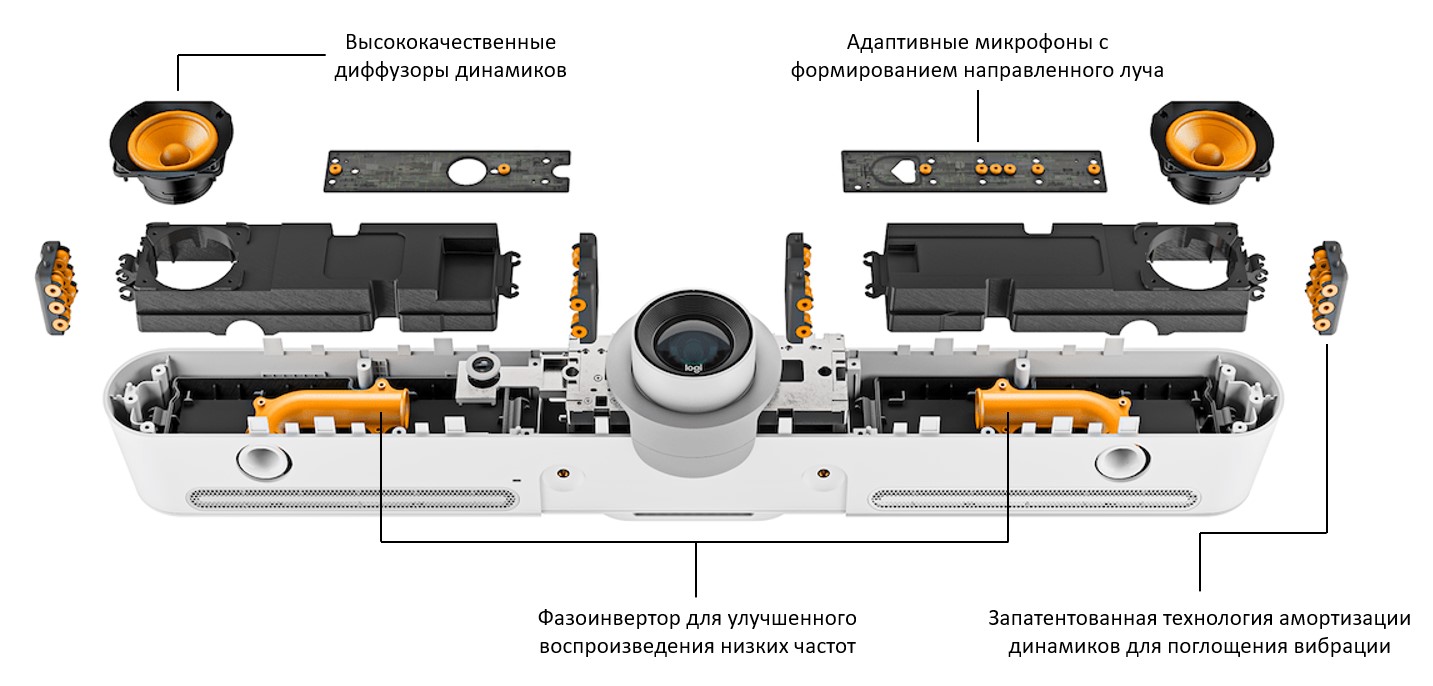 Высококачественные диффузоры динамиков

Адаптивные микрофоны с формированием направленного луча

logi

Фазоинвертор для улучшенного воспроизведения низких частот

Запатентованная технология амортизации динамиков для поглощения вибрации