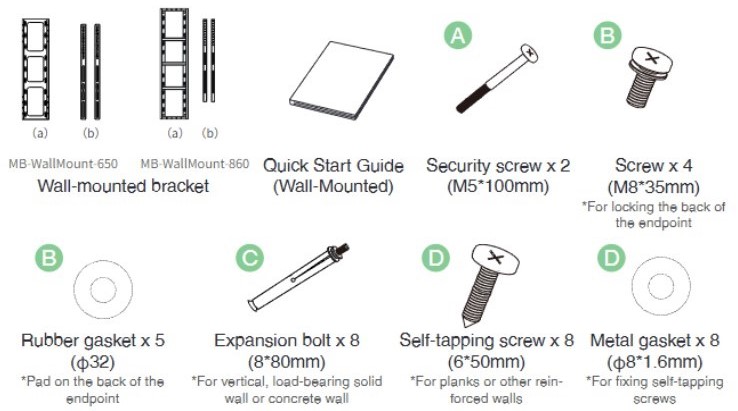 (a) (b) (a) (b)

MB-WallMount-650 MB-WallMount-860
Wall-mounted bracket

Quick Start Guide
(Wall-Mounted)

A
Security screw x 2
(M5*100mm)

B
Screw x 4
(M8*35mm)
*For locking the back of the endpoint

B
Rubber gasket x 5
(ϕ32)
*Pad on the back of the endpoint

C
Expansion bolt x 8
(8*80mm)
*For vertical, load-bearing solid wall or concrete wall

D
Self-tapping screw x 8
(6*50mm)
*For planks or other reinforced walls

D
Metal gasket x 8
(ϕ8*1.6mm)
*For fixing self-tapping screws