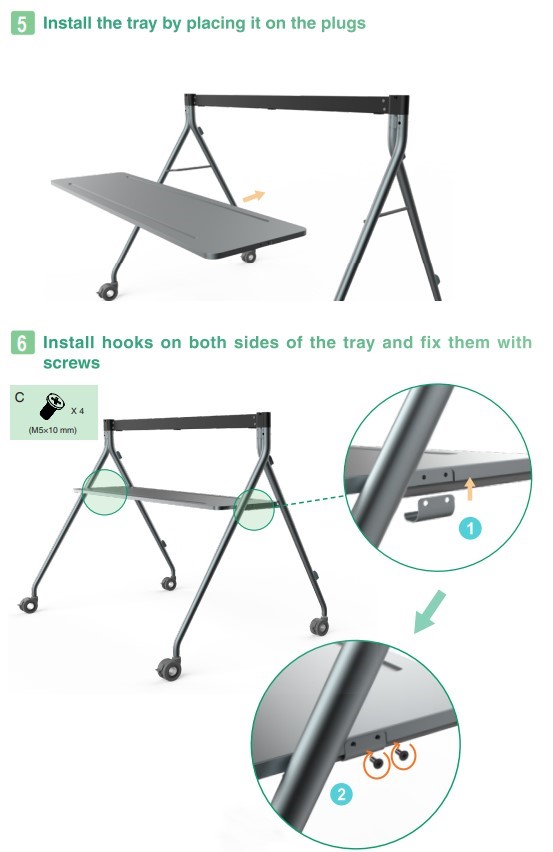 5 Install the tray by placing it on the plugs

6 Install hooks on both sides of the tray and fix them with screws

C

X 4

(M5×10 mm)

1

2