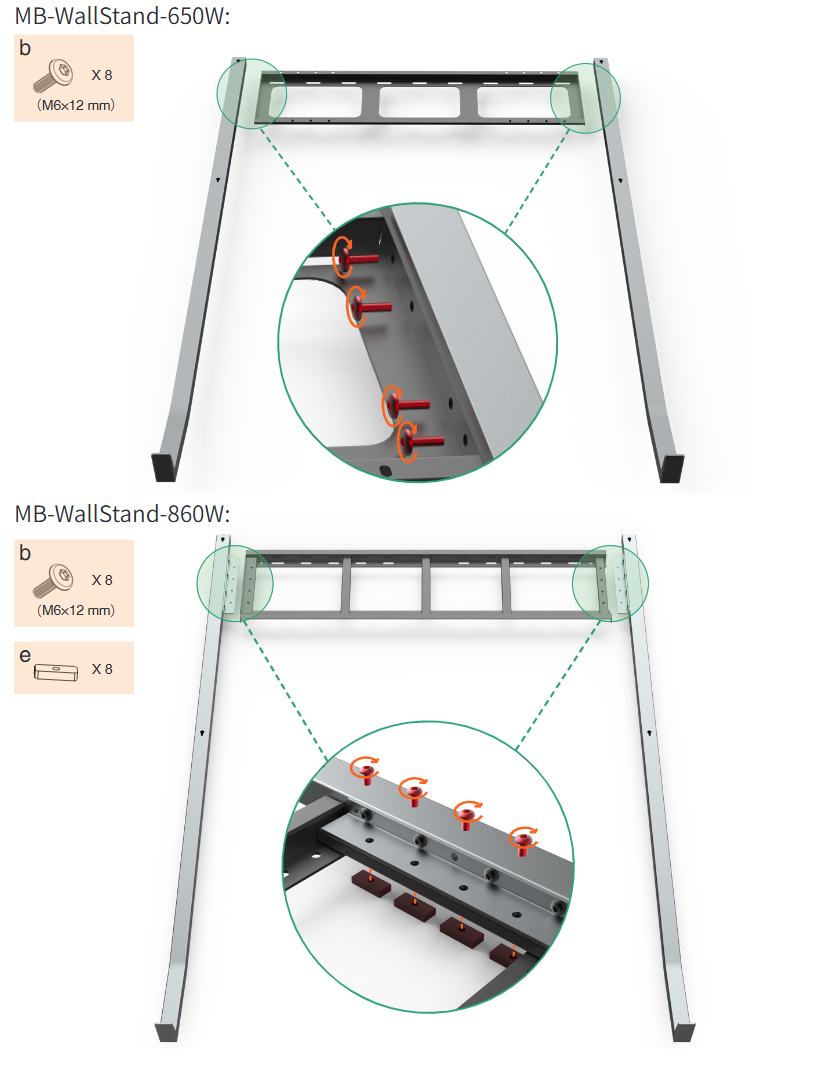 MB-WallStand-650W:

b

X 8

(M6×12 mm)

MB-WallStand-860W:

b

X 8

(M6×12 mm)

e

X 8