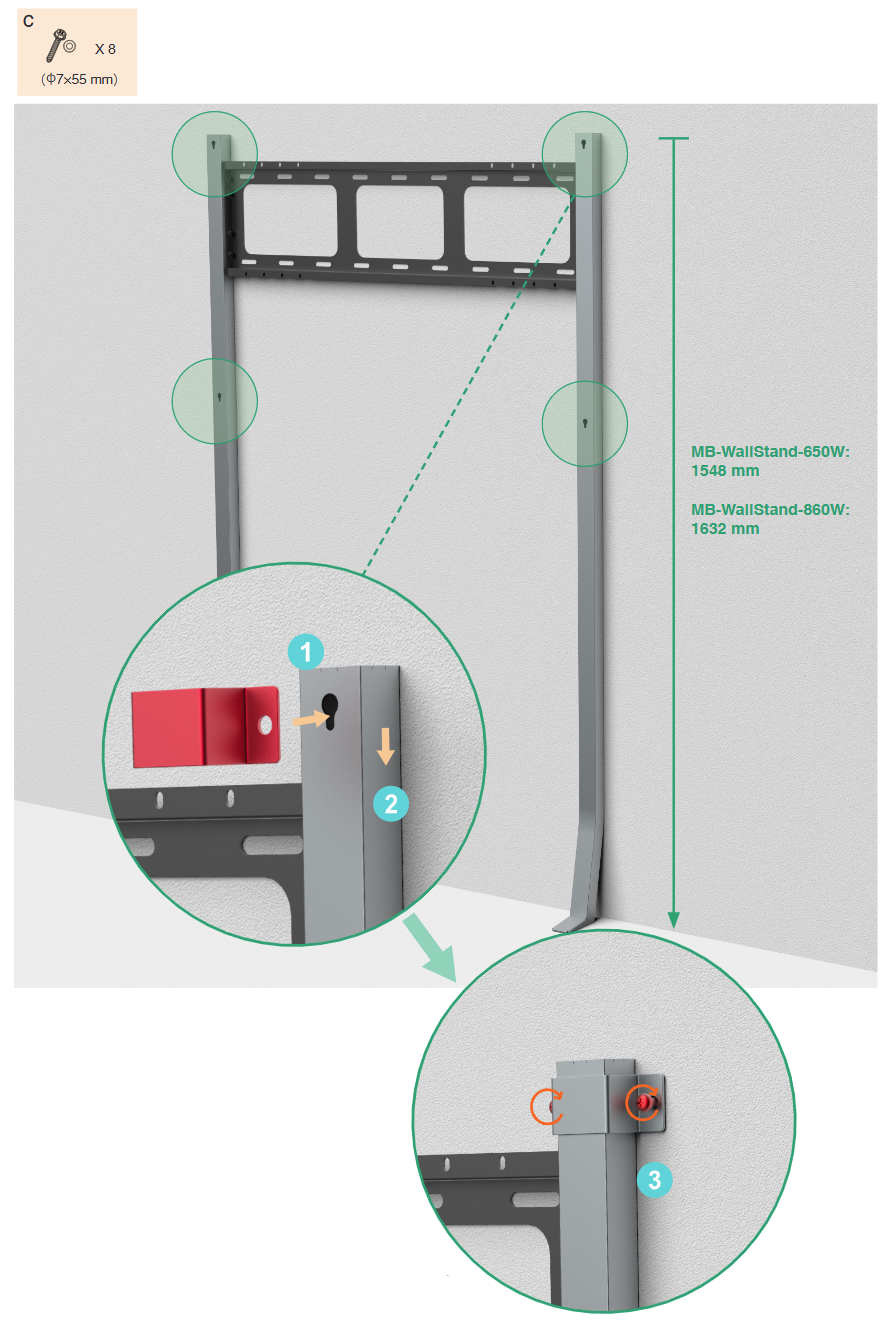 C
X 8
(Φ7×55 mm)

MB-WallStand-650W: 1548 mm

MB-WallStand-860W: 1632 mm

1

2

3