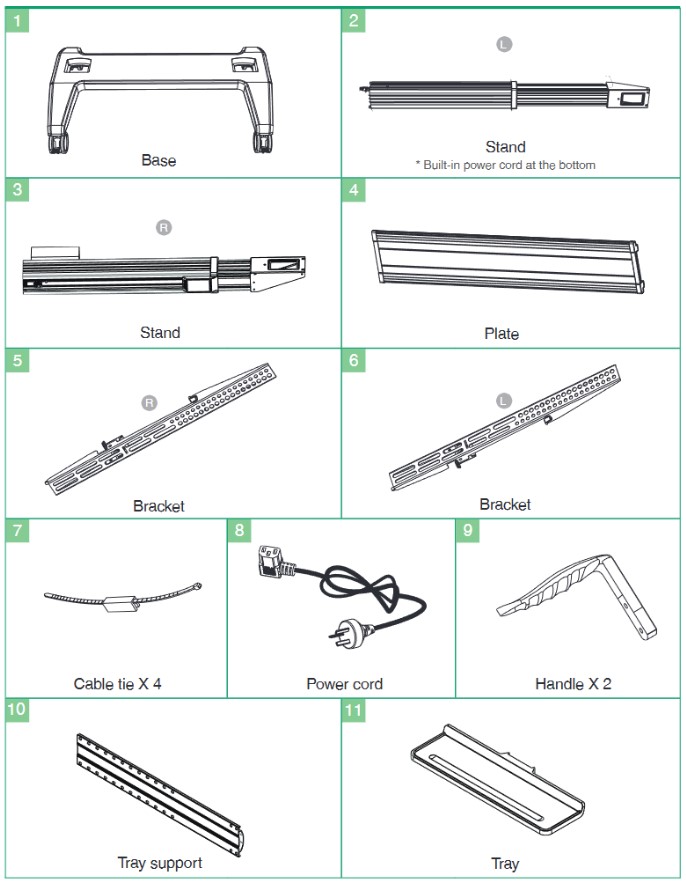 1
Base

2
L
Stand
* Built-in power cord at the bottom

3
R
Stand

4
Plate

5
R
Bracket

6
L
Bracket

7
Cable tie X 4

8
Power cord

9
Handle X 2

10
Tray support

11
Tray