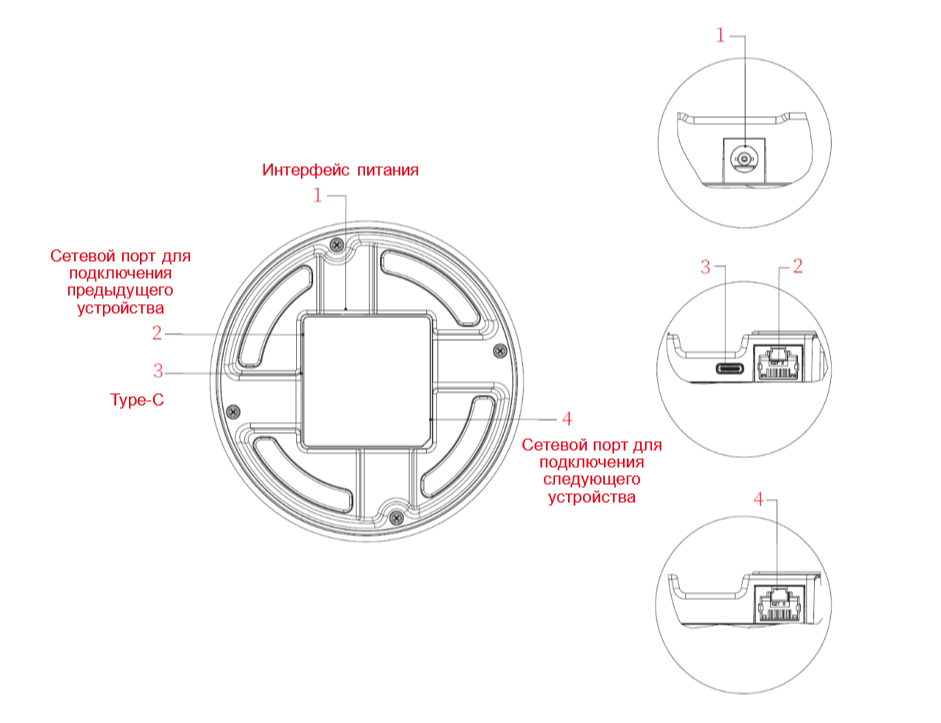 Интерфейс питания

1

Сетевой порт для подключения предыдущего устройства

2

3

Type-C

4

Сетевой порт для подключения следующего устройства

1

3

2

4