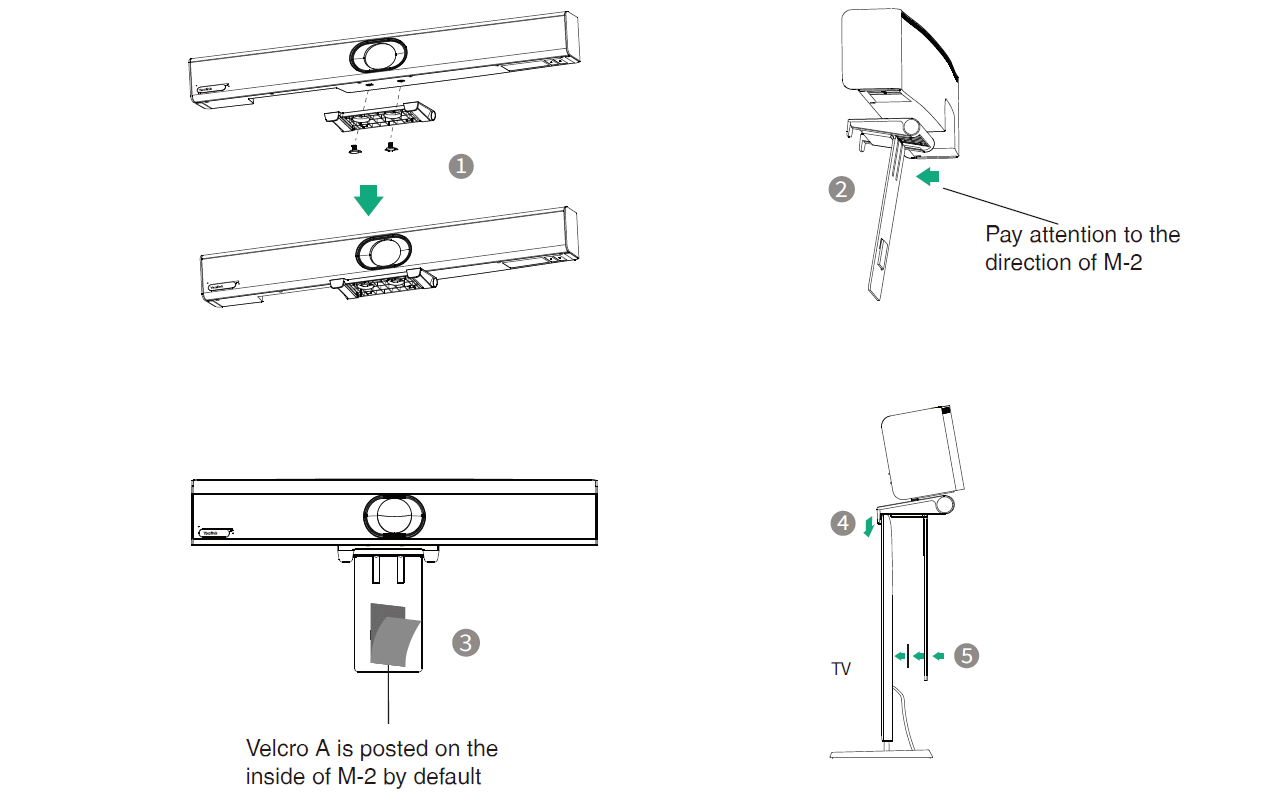 1

2

Pay attention to the direction of M-2

3

Velcro A is posted on the inside of M-2 by default

4

5

TV