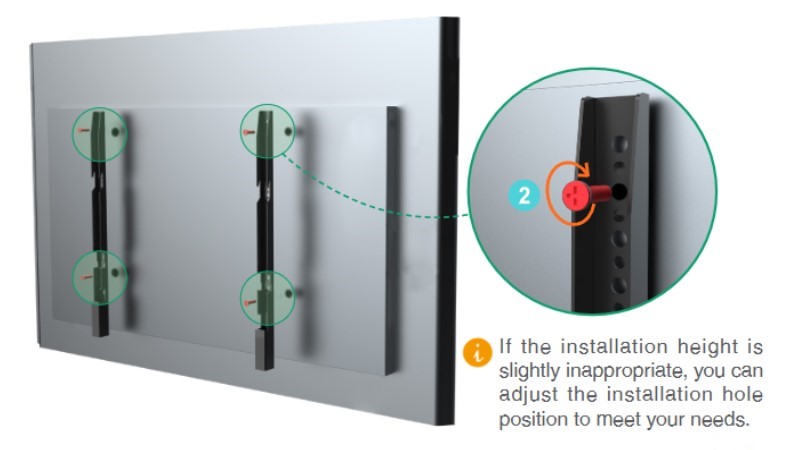 2

i If the installation height is slightly inappropriate, you can adjust the installation hole position to meet your needs.