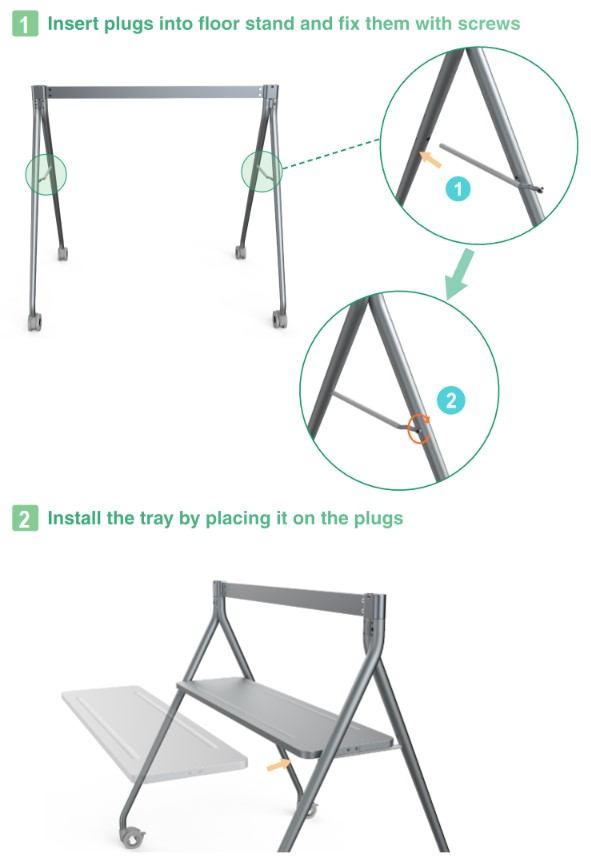 1 Insert plugs into floor stand and fix them with screws

1

2

2 Install the tray by placing it on the plugs