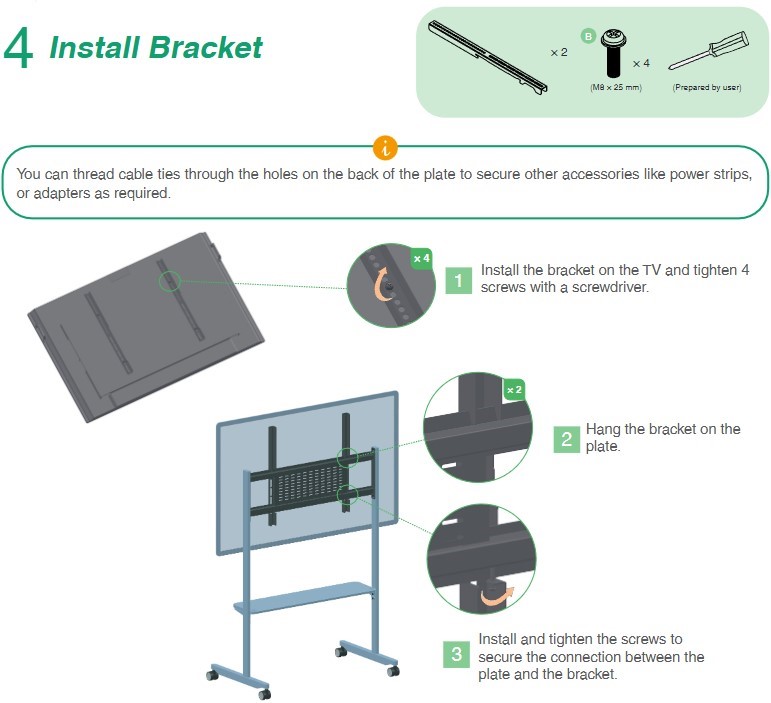 4 Install Bracket

× 2

B

× 4

(M8 × 25 mm)

(Prepared by user)

i

You can thread cable ties through the holes on the back of the plate to secure other accessories like power strips, or adapters as required.

× 4

1 Install the bracket on the TV and tighten 4 screws with a screwdriver.

× 2

2 Hang the bracket on the plate.

3 Install and tighten the screws to secure the connection between the plate and the bracket.